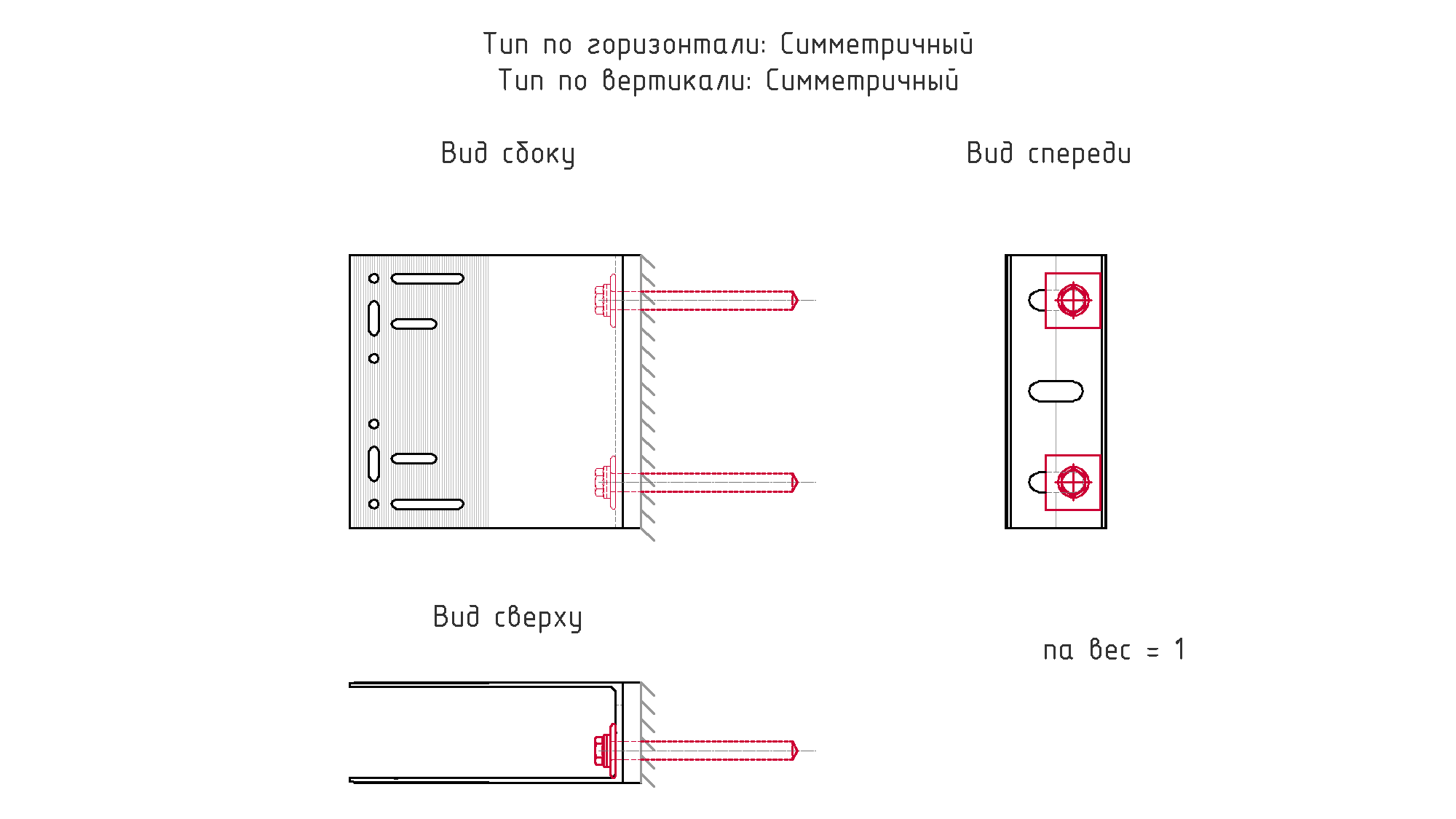 Тип по горизонтали: Симметричный
Тип по вертикали: Симметричный

Вид сбоку

Вид спереди

Вид сверху

па вес = 1