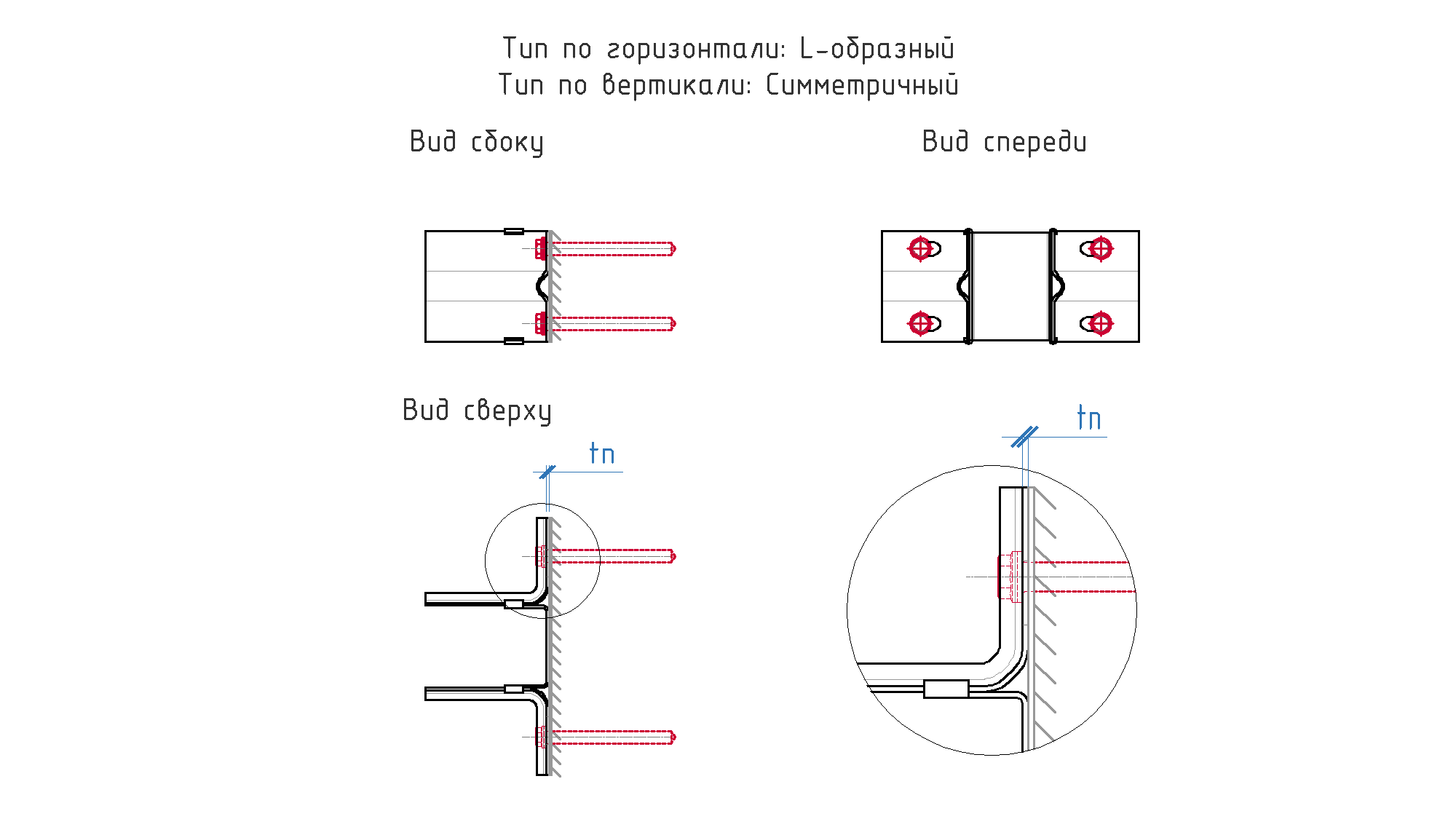 Тип по горизонтали: L-образный
Тип по вертикали: Симметричный

Вид сбоку

Вид спереди

Вид сверху

tп

tп